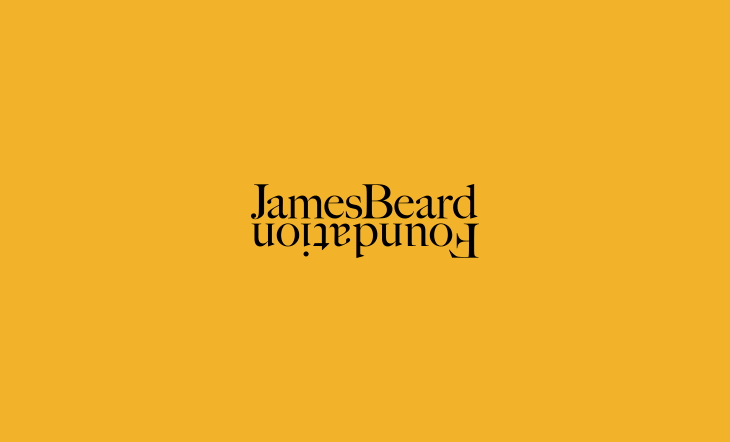 JamesBeard
Foundation